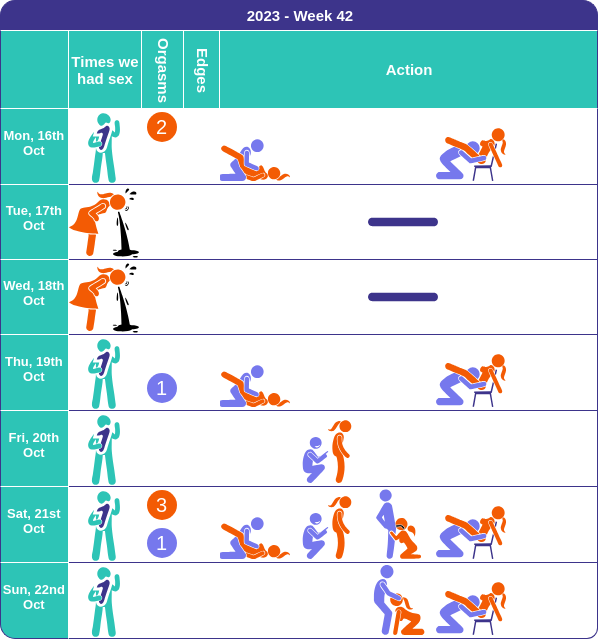 2023 - Week 42

| | Times we had sex | Orgasms | Edges | Action |
|---|---|---|---|---|
| Mon, 16th Oct | 1 | 2 | | |
| Tue, 17th Oct | | | | |
| Wed, 18th Oct | | | | |
| Thu, 19th Oct | 1 | 1 | | |
| Fri, 20th Oct | 1 | | | |
| Sat, 21st Oct | 1 | 3 1 | | |
| Sun, 22nd Oct | 1 | | | |